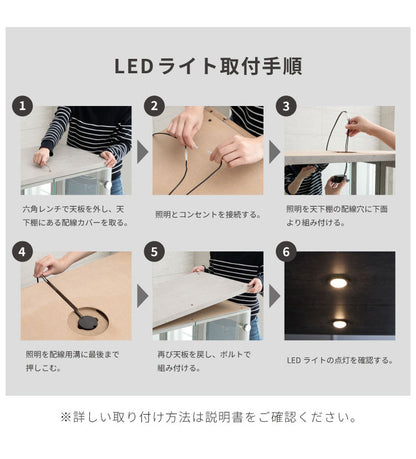 LEDライト取付手順

1

六角レンチで天板を外し、天下棚にある配線カバーを取る。

2

照明とコンセントを接続する。

3

照明を天下棚の配線穴に下面より組み付ける。

4

照明を配線用溝に最後まで押しこむ。

5

再び天板を戻し、ボルトで組み付ける。

6

LED ライトの点灯を確認する。

※詳しい取り付け方法は説明書をご確認ください。