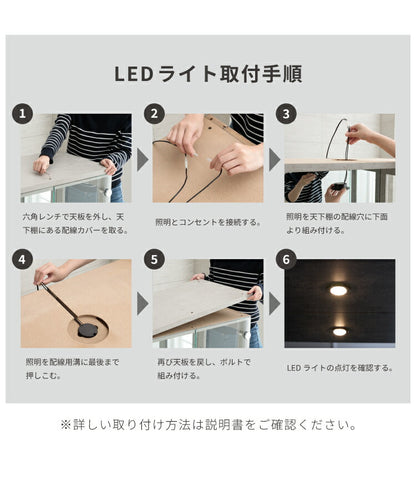 LEDライト取付手順

1

六角レンチで天板を外し、天下棚にある配線カバーを取る。

2

照明とコンセントを接続する。

3

照明を天下棚の配線穴に下面より組み付ける。

4

照明を配線用溝に最後まで押しこむ。

5

再び天板を戻し、ボルトで組み付ける。

6

LED ライトの点灯を確認する。

※詳しい取り付け方法は説明書をご確認ください。