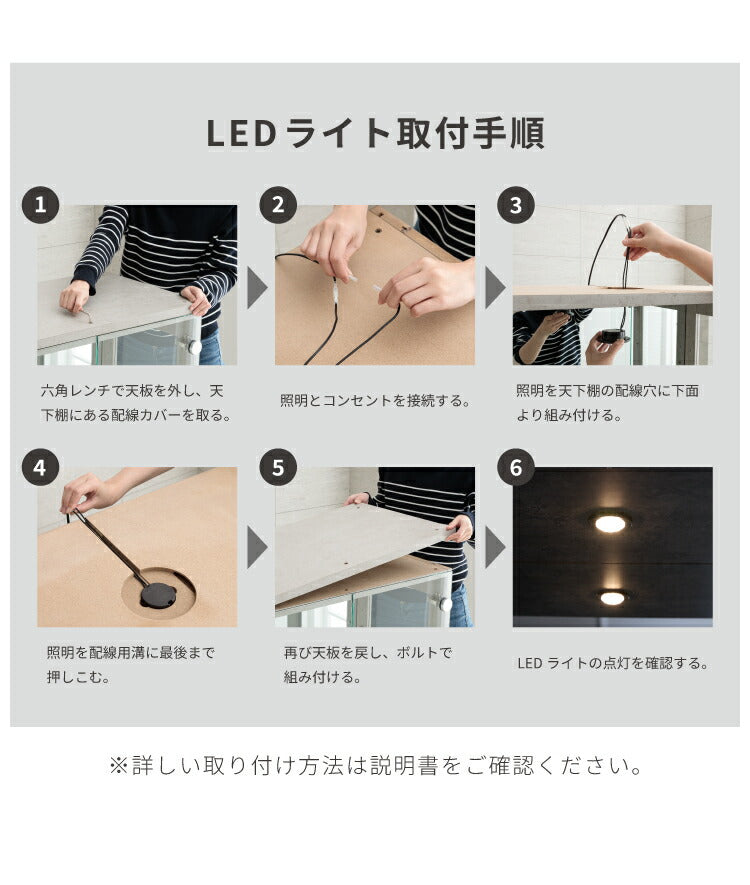 LEDライト取付手順

1

六角レンチで天板を外し、天下棚にある配線カバーを取る。

2

照明とコンセントを接続する。

3

照明を天下棚の配線穴に下面より組み付ける。

4

照明を配線用溝に最後まで押しこむ。

5

再び天板を戻し、ボルトで組み付ける。

6

LED ライトの点灯を確認する。

※詳しい取り付け方法は説明書をご確認ください。