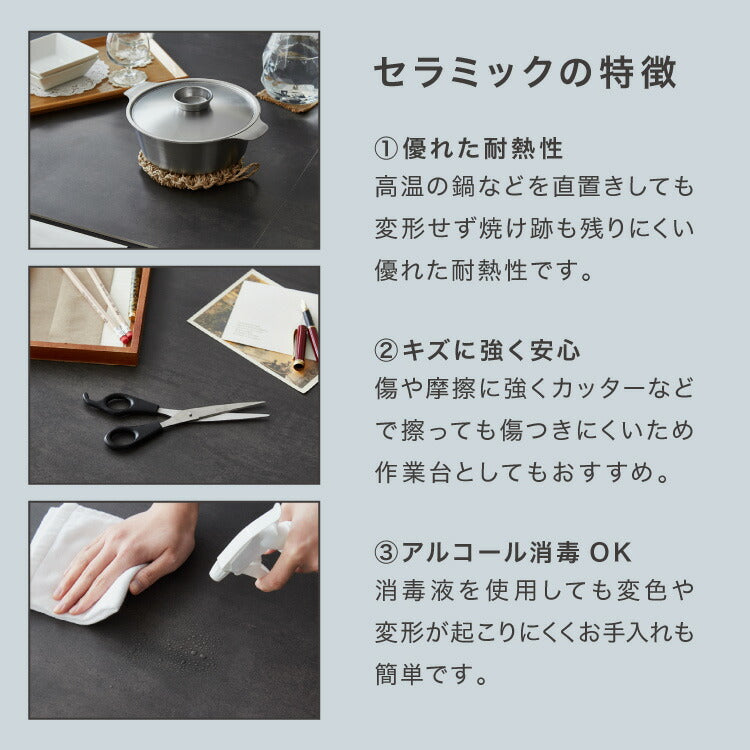 セラミックの特徴

①優れた耐熱性
高温の鍋などを直置きしても変形せず焼け跡も残りにくい優れた耐熱性です。

②キズに強く安心
傷や摩擦に強くカッターなどで擦っても傷つきにくいため作業台としてもおすすめ。

③アルコール消毒 OK
消毒液を使用しても変色や変形が起こりにくくお手入れも簡単です。