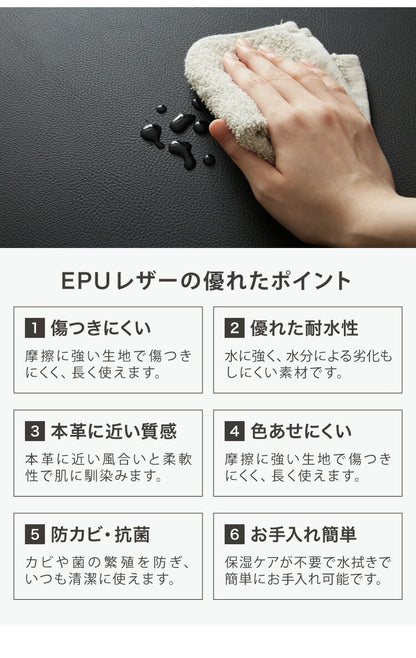 EPUレザーの優れたポイント

1 傷つきにくい

摩擦に強い生地で傷つきにくく、長く使えます。

2 優れた耐水性

水に強く、水分による劣化もしにくい素材です。

3 本革に近い質感

本革に近い風合いと柔軟性で肌に馴染みます。

4 色あせにくい

摩擦に強い生地で傷つきにくく、長く使えます。

5 防カビ・抗菌

カビや菌の繁殖を防ぎ、いつも清潔に使えます。

6 お手入れ簡単

保湿ケアが不要で水拭きで簡単にお手入れ可能です。