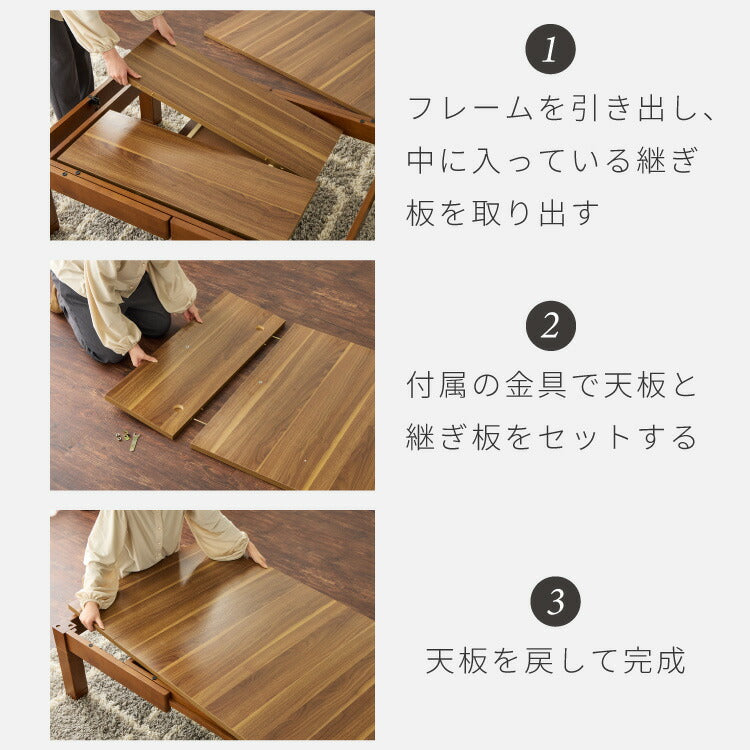 1

フレームを引き出し、中に入っている継ぎ板を取り出す

2

付属の金具で天板と継ぎ板をセットする

3

天板を戻して完成