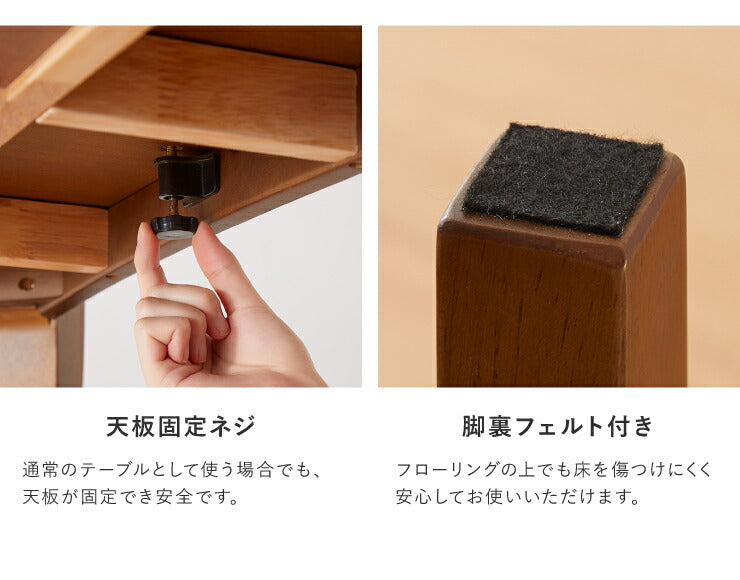 天板固定ネジ

通常のテーブルとして使う場合でも、天板が固定でき安全です。

脚裏フェルト付き

フローリングの上でも床を傷つけにくく安心してお使いいただけます。