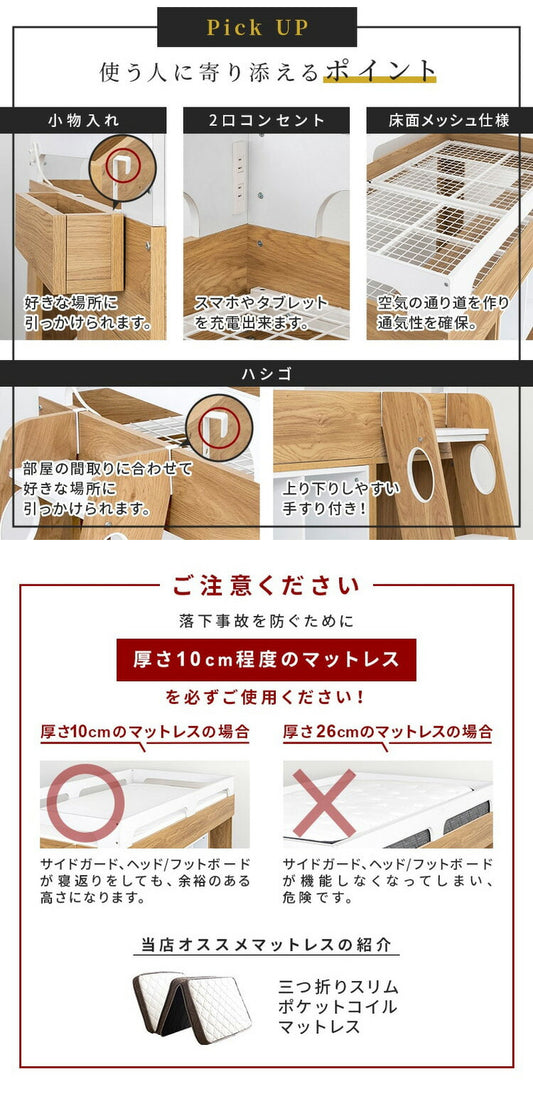 Pick UP

使う人に寄り添えるポイント

小物入れ

好きな場所に引っかけられます。

2口コンセント

スマホやタブレットを充電出来ます。

床面メッシュ仕様

空気の通り道を作り通気性を確保。

ハシゴ

部屋の間取りに合わせて好きな場所に引っかけられます。

上り下りしやすい手すり付き!

ご注意ください

落下事故を防ぐために

厚さ10cm程度のマットレス

を必ずご使用ください!

厚さ10cmのマットレスの場合

サイドガード、ヘッド/フットボードが寝返りをしても、余裕のある高さになります。

厚さ26cmのマットレスの場合

サイドガード、ヘッド/フットボードが機能しなくなってしまい、危険です。

当店オススメマットレスの紹介

三つ折りスリム
ポケットコイル
マットレス