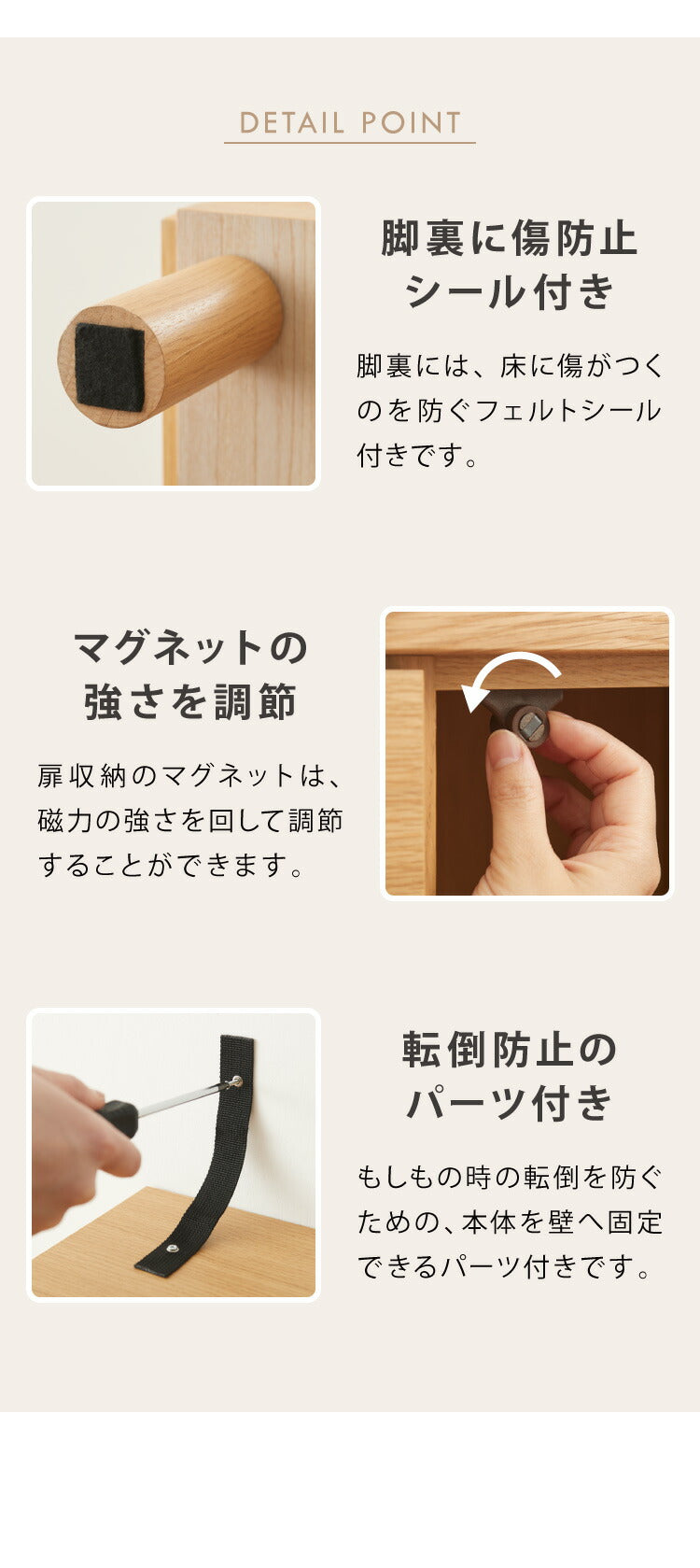 DETAIL POINT

脚裏に傷防止シール付き

脚裏には、床に傷がつくのを防ぐフェルトシール付きです。

マグネットの強さを調節

扉収納のマグネットは、磁力の強さを回して調節することができます。

転倒防止のパーツ付き

もしもの時の転倒を防ぐための、本体を壁へ固定できるパーツ付きです。